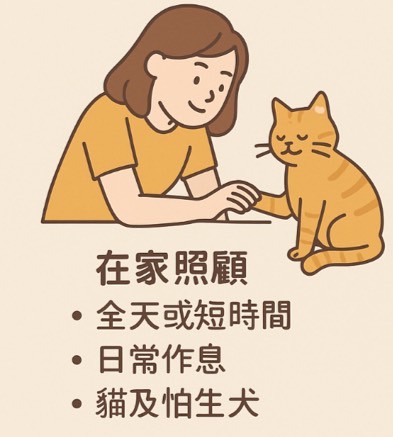 在家照顧

• 全天或短時間
• 日常作息
• 貓及怕生犬